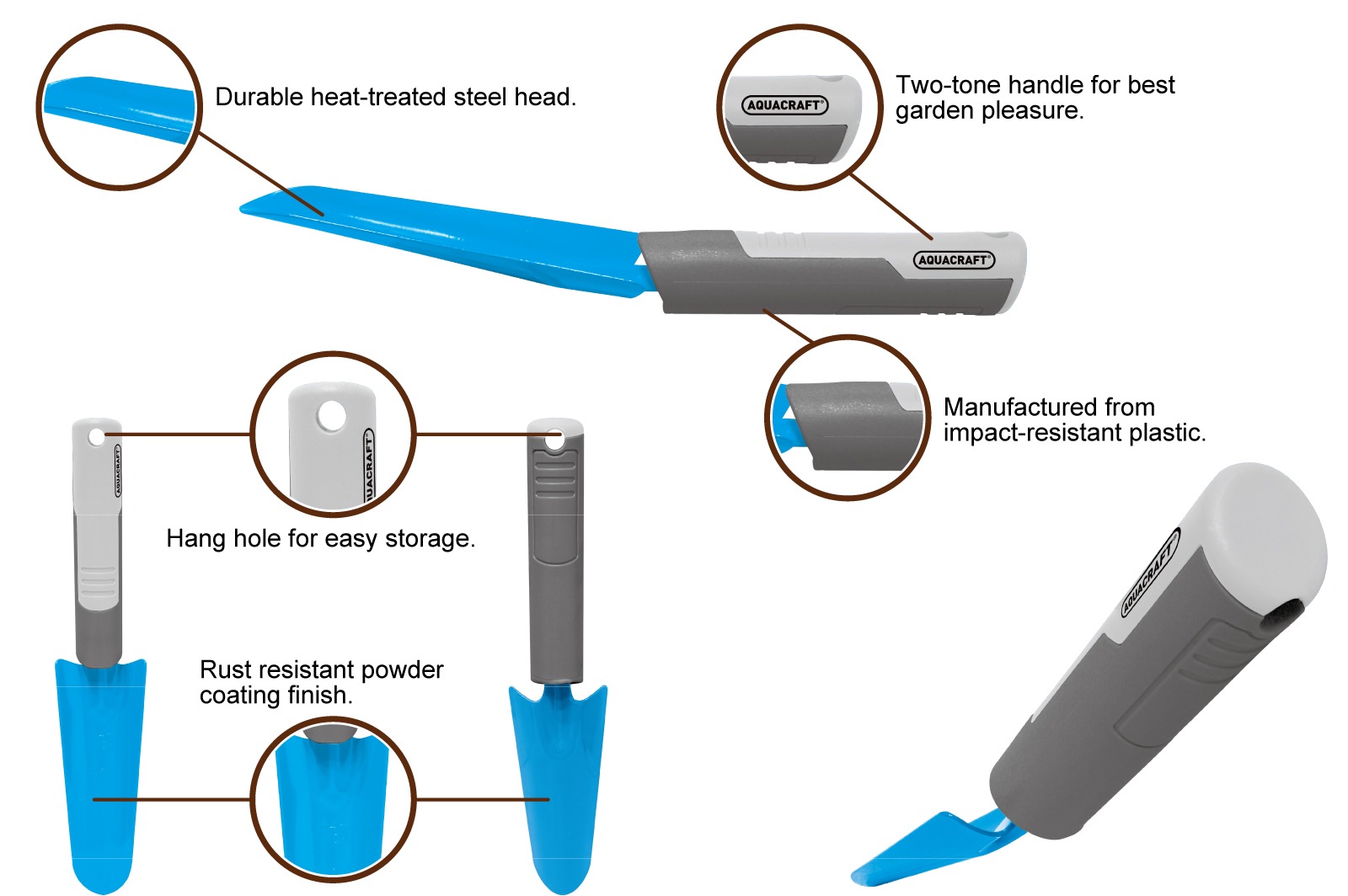 Durable heat-treated steel head.

AQUACRAFT®

Two-tone handle for best garden pleasure.

AQUACRAFT®

Manufactured from impact-resistant plastic.

AQUACRAFT®

UACRAFT

Hang hole for easy storage.

Rust resistant powder coating finish.

AQUACRAFT®