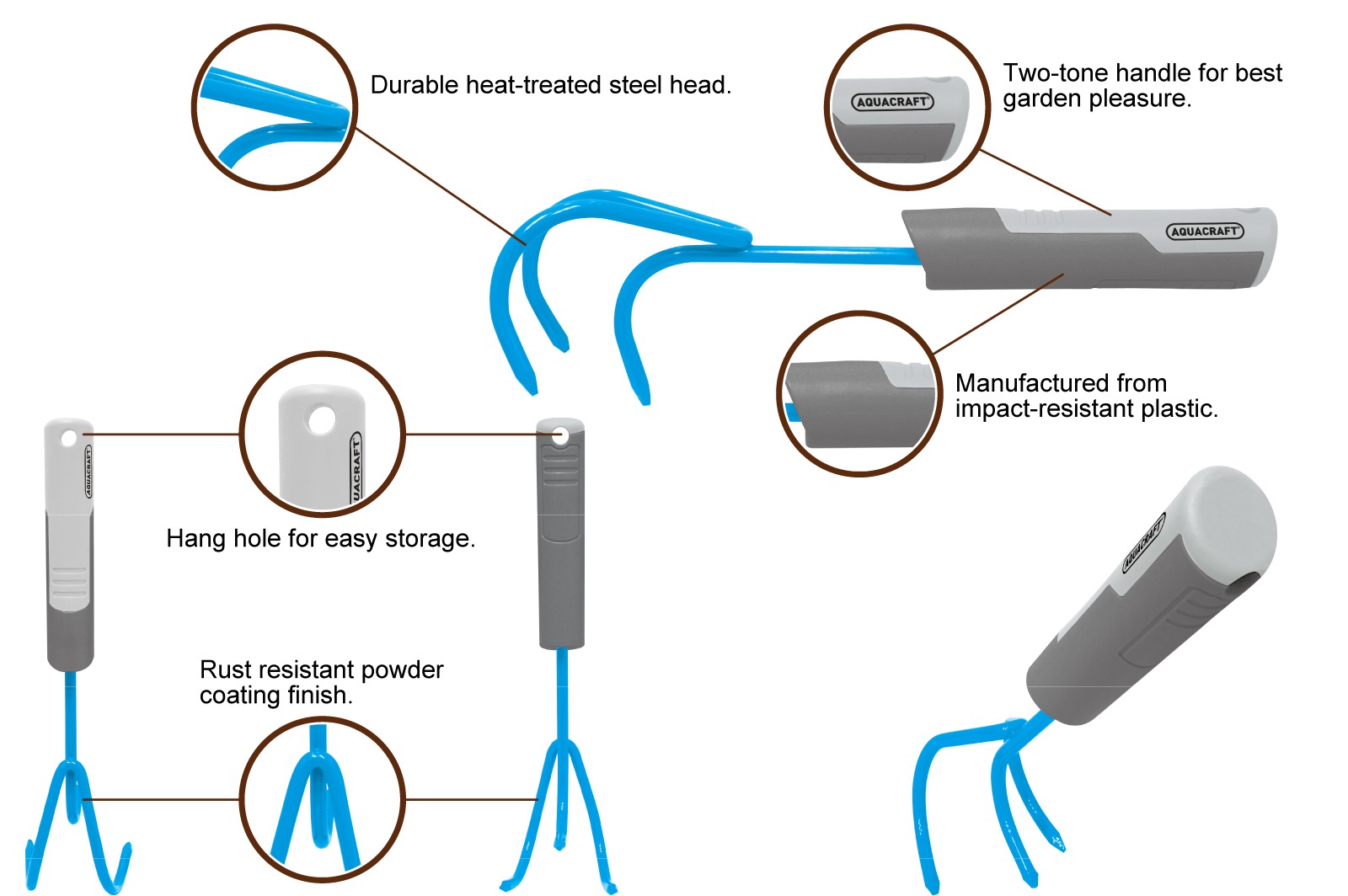 Durable heat-treated steel head.

AQUACRAFT

Two-tone handle for best garden pleasure.

AQUACRAFT

Manufactured from impact-resistant plastic.

AQUACRAFT

UACRAFT

Hang hole for easy storage.

AQUACRAFT

Rust resistant powder coating finish.