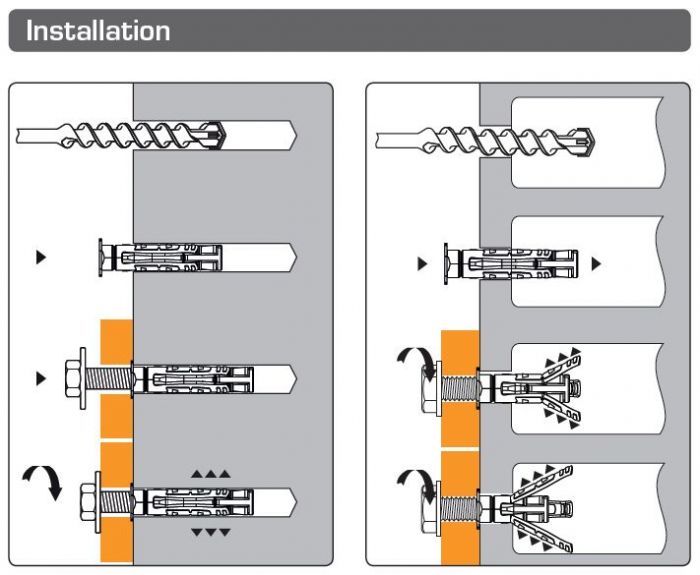 Installation